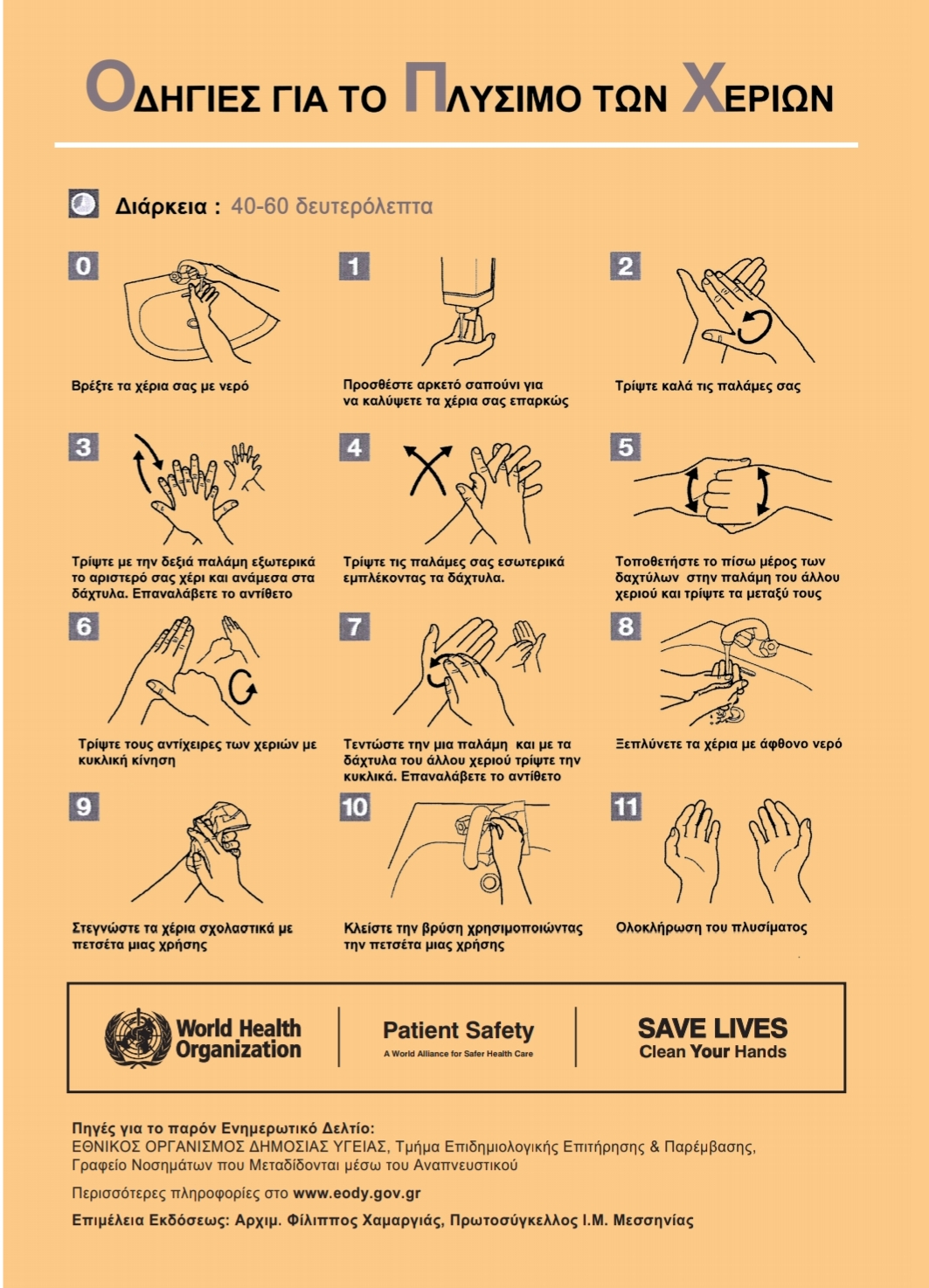 ΟΔΗΓΙΕΣ ΓΙΑ ΤΟ ΠΛΥΣΙΜΟ ΤΩΝ ΧΕΡΙΩΝ

Διάρκεια : 40-60 δευτερόλεπτα

0
Βρέξτε τα χέρια σας με νερό

1
Προσθέστε αρκετό σαπούνι για να καλύψετε τα χέρια σας επαρκώς

2
Τρίψτε καλά τις παλάμες σας

3
Τρίψτε με την δεξιά παλάμη εξωτερικά το αριστερό σας χέρι και ανάμεσα στα δάχτυλα. Επαναλάβετε το αντίθετο

4
Τρίψτε τις παλάμες σας εσωτερικά εμπλέκοντας τα δάχτυλα.

5
Τοποθετήστε το πίσω μέρος των δαχτύλων στην παλάμη του άλλου χεριού και τρίψτε τα μεταξύ τους

6
Τρίψτε τους αντίχειρες των χεριών με κυκλική κίνηση

7
Τεντώστε την μια παλάμη και με τα δάχτυλα του άλλου χεριού τρίψτε την κυκλικά. Επαναλάβετε το αντίθετο

8
Ξεπλύνετε τα χέρια με άφθονο νερό

9
Στεγνώστε τα χέρια σχολαστικά με πετσέτα μιας χρήσης

10
Κλείστε την βρύση χρησιμοποιώντας την πετσέτα μιας χρήσης

11
Ολοκλήρωση του πλυσίματος

World Health Organization

Patient Safety
A World Alliance for Safer Health Care

SAVE LIVES
Clean Your Hands

Πηγές για το παρόν Ενημερωτικό Δελτίο:
ΕΘΝΙΚΟΣ ΟΡΓΑΝΙΣΜΟΣ ΔΗΜΟΣΙΑΣ ΥΓΕΙΑΣ, Τμήμα Επιδημιολογικής Επιτήρησης & Παρέμβασης, Γραφείο Νοσημάτων που Μεταδίδονται μέσω του Αναπνευστικού

Περισσότερες πληροφορίες στο www.eody.gov.gr

Επιμέλεια Εκδόσεως: Αρχιμ. Φίλιππος Χαμαργιάς, Πρωτοσύγκελλος Ι.Μ. Μεσσηνίας